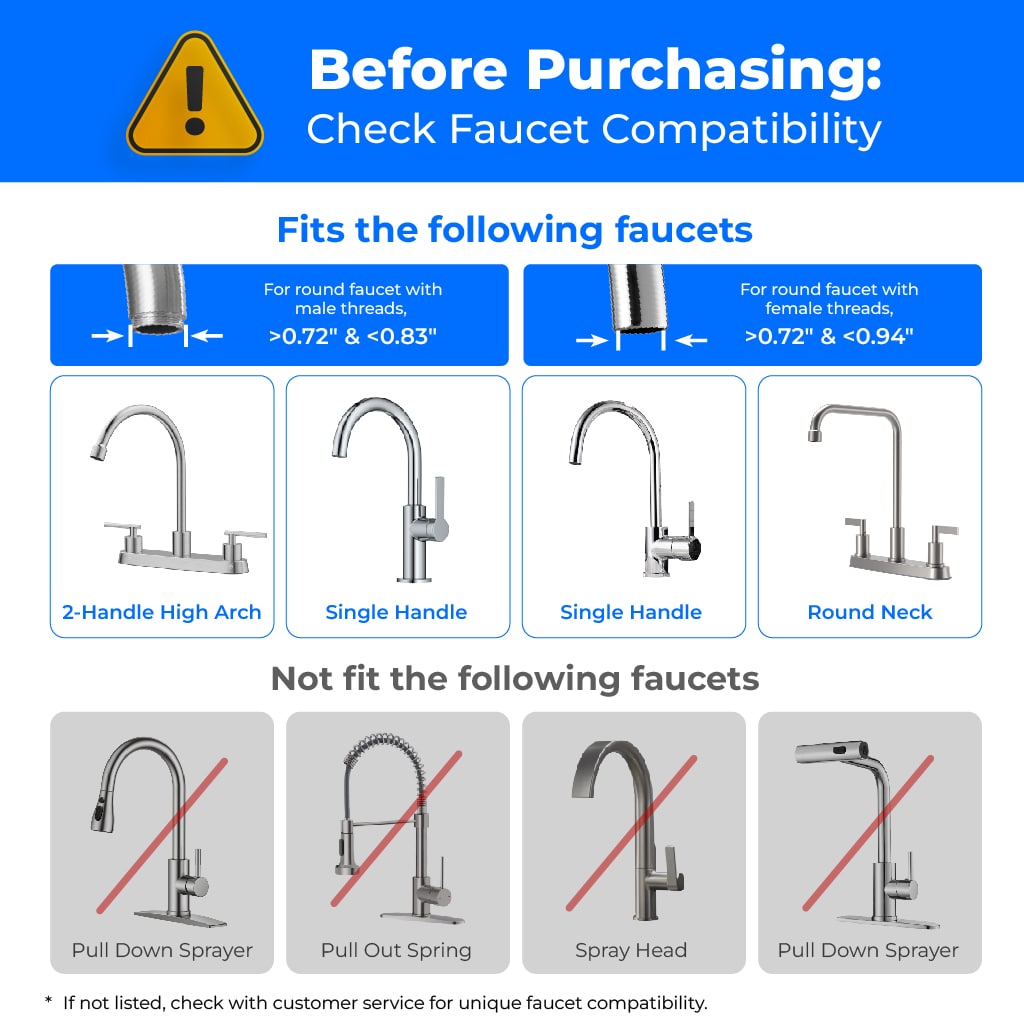 Before Purchasing:
Check Faucet Compatibility

Fits the following faucets

For round faucet with male threads,
>0.72" & <0.83"

For round faucet with female threads,
>0.72" & <0.94"

2-Handle High Arch

Single Handle

Single Handle

Round Neck

Not fit the following faucets

Pull Down Sprayer

Pull Out Spring

Spray Head

Pull Down Sprayer

* If not listed, check with customer service for unique faucet compatibility.